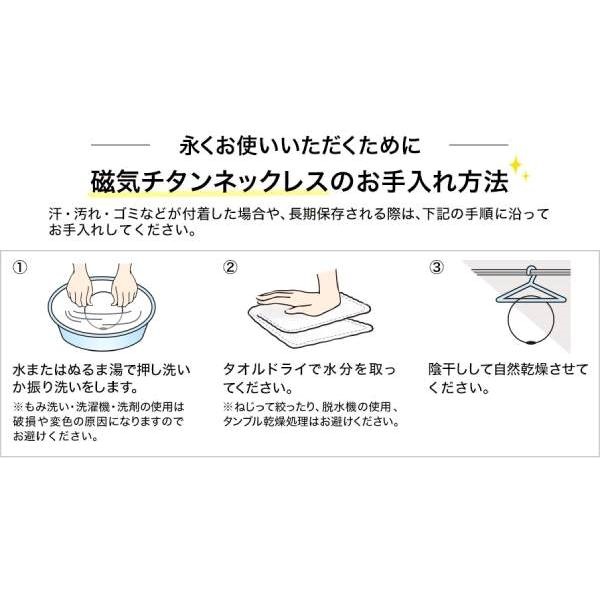 永くお使いいただくために

磁気チタンネックレスのお手入れ方法

汗・汚れ・ゴミなどが付着した場合や、長期保存される際は、下記の手順に沿ってお手入れしてください。

①

水またはぬるま湯で押し洗いか振り洗いをします。

※もみ洗い・洗濯機・洗剤の使用は破損や変色の原因になりますのでお避けください。

②

タオルドライで水分を取ってください。

※ねじって絞ったり、脱水機の使用、タンブル乾燥処理はお避けください。

③

陰干しして自然乾燥させてください。