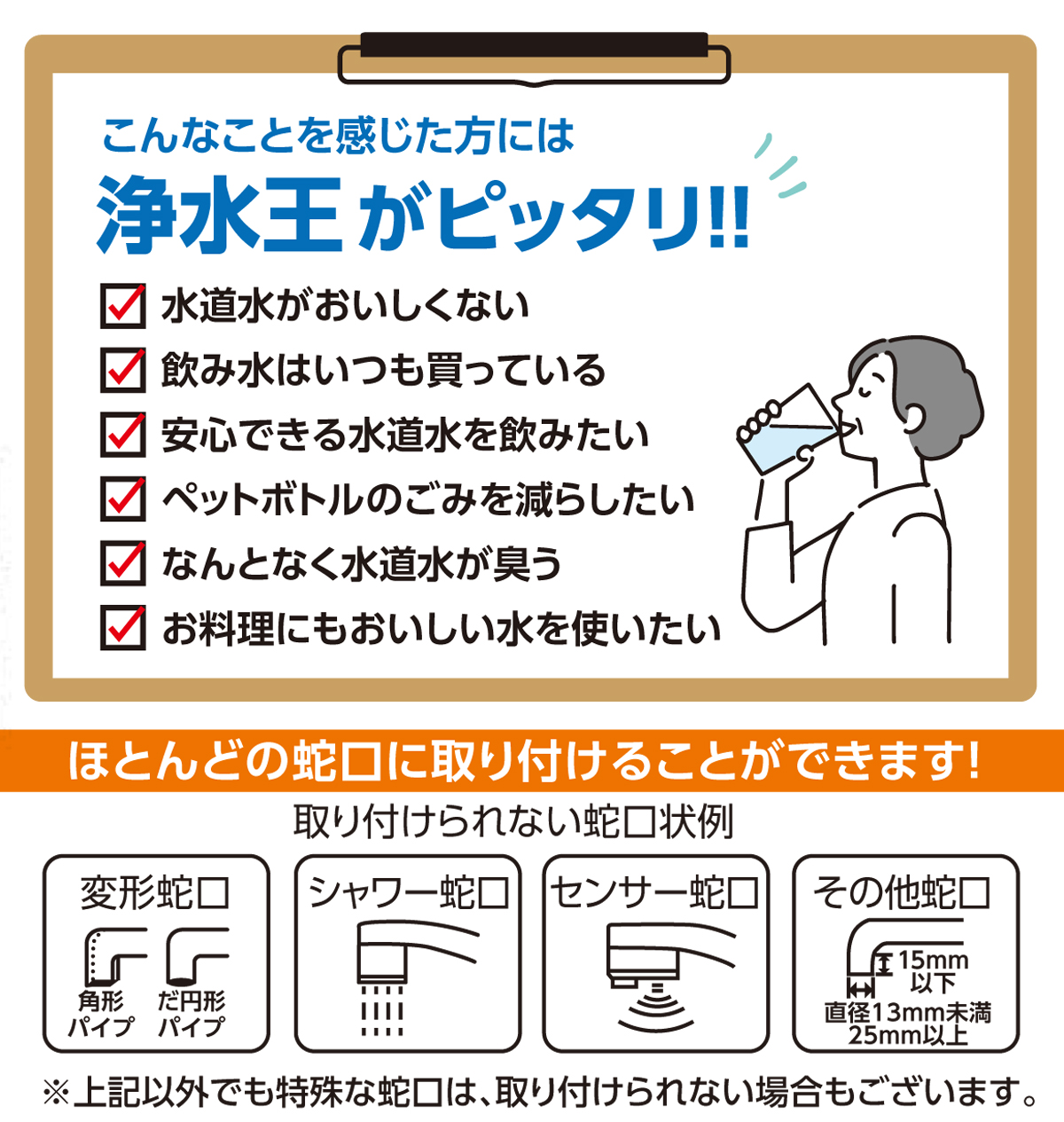 こんなことを感じた方には
浄水王がピッタリ!!

水道水がおいしくない
飲み水はいつも買っている
安心できる水道水を飲みたい
ペットボトルのごみを減らしたい
なんとなく水道水が臭う
お料理にもおいしい水を使いたい

ほとんどの蛇口に取り付けることができます!

取り付けられない蛇口状例

変形蛇口
角形パイプ
だ円形パイプ

シャワー蛇口

センサー蛇口

その他蛇口
15mm以下
直径13mm未満
25mm以上

※上記以外でも特殊な蛇口は、取り付けられない場合もございます。